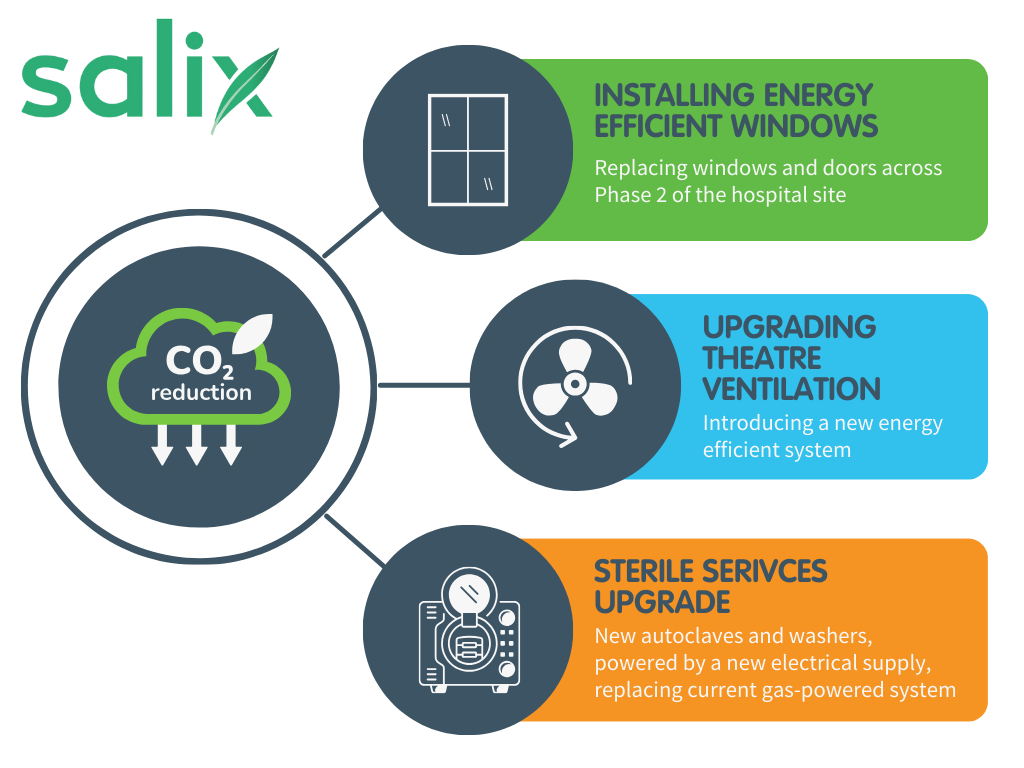 salix

$CO_2$ reduction

INSTALLING ENERGY EFFICIENT WINDOWS

Replacing windows and doors across Phase 2 of the hospital site

UPGRADING THEATRE VENTILATION

Introducing a new energy efficient system

STERILE SERIVCES UPGRADE

New autoclaves and washers, powered by a new electrical supply, replacing current gas-powered system